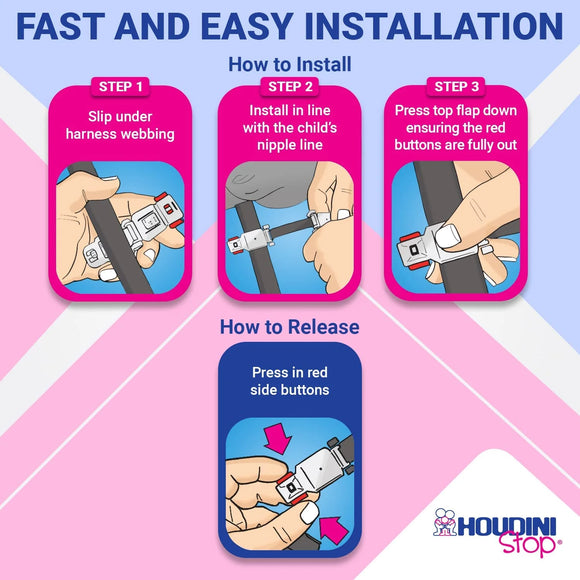 FAST AND EASY INSTALLATION

How to Install

STEP 1
Slip under harness webbing

STEP 2
Install in line with the child's nipple line

STEP 3
Press top flap down ensuring the red buttons are fully out

How to Release

Press in red side buttons

HOUDINI Stop®